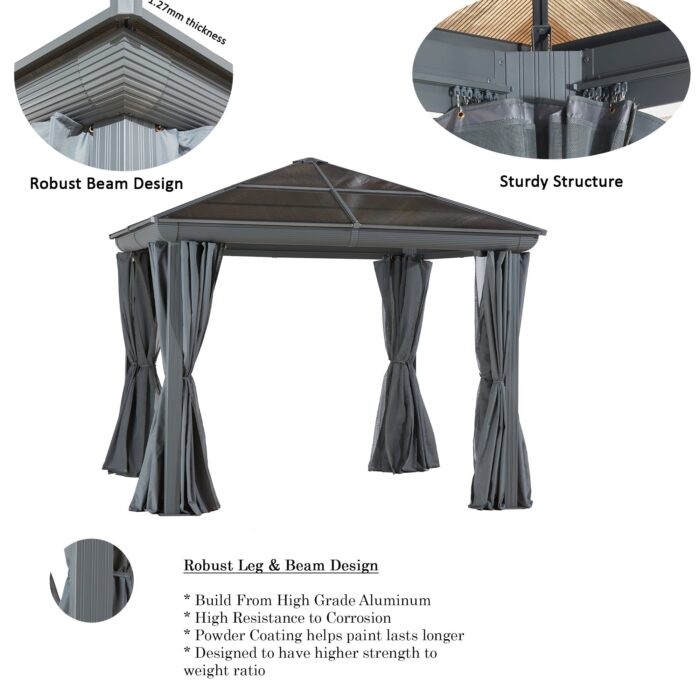 1.27mm thickness

Robust Beam Design

Sturdy Structure

Robust Leg & Beam Design

* Build From High Grade Aluminum
* High Resistance to Corrosion
* Powder Coating helps paint lasts longer
* Designed to have higher strength to weight ratio